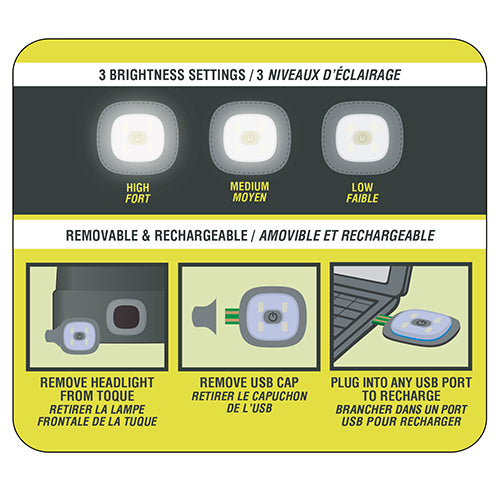 3 BRIGHTNESS SETTINGS / 3 NIVEAUX D'ÉCLAIRAGE

HIGH
FORT

MEDIUM
MOYEN

LOW
FAIBLE

REMOVABLE & RECHARGEABLE / AMOVIBLE ET RECHARGEABLE

REMOVE HEADLIGHT FROM TOQUE
RETIRER LA LAMPE FRONTALE DE LA TUQUE

REMOVE USB CAP
RETIRER LE CAPUCHON DE L'USB

PLUG INTO ANY USB PORT TO RECHARGE
BRANCHER DANS UN PORT USB POUR RECHARGER